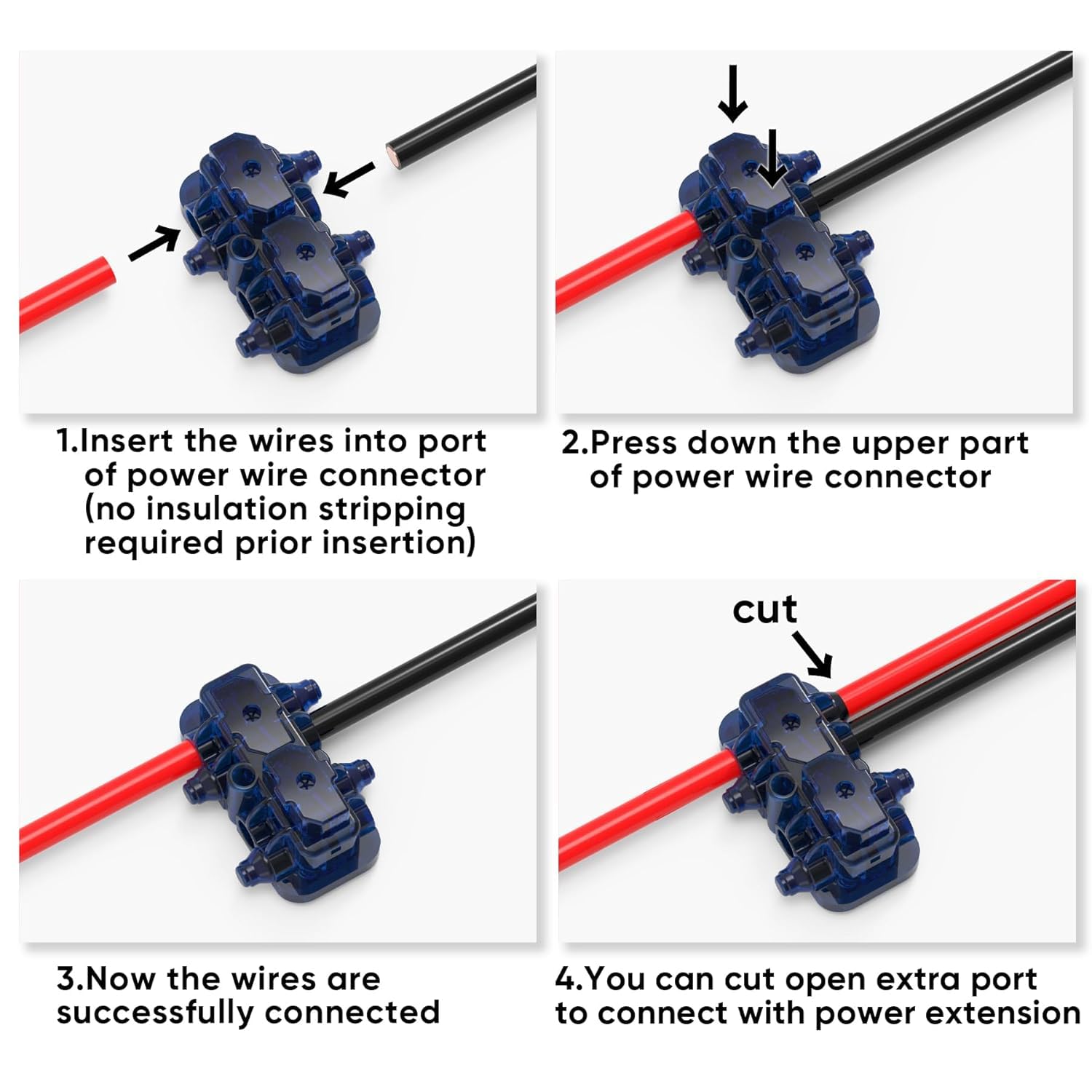 1.Insert the wires into port of power wire connector (no insulation stripping required prior insertion)

2.Press down the upper part of power wire connector

3.Now the wires are successfully connected

cut

4.You can cut open extra port to connect with power extension