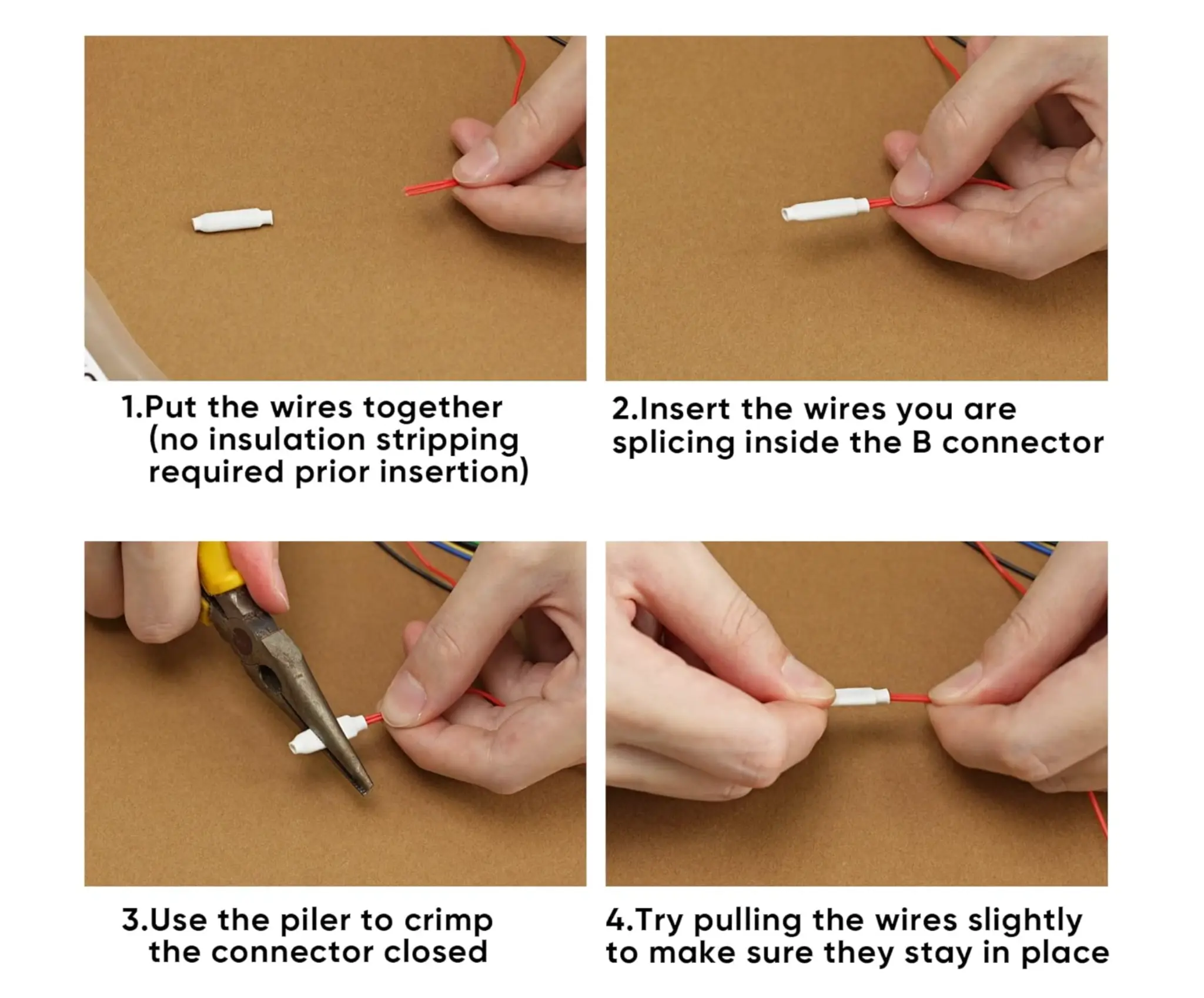 1.Put the wires together (no insulation stripping required prior insertion)

2.Insert the wires you are splicing inside the B connector

3.Use the piler to crimp the connector closed

4.Try pulling the wires slightly to make sure they stay in place